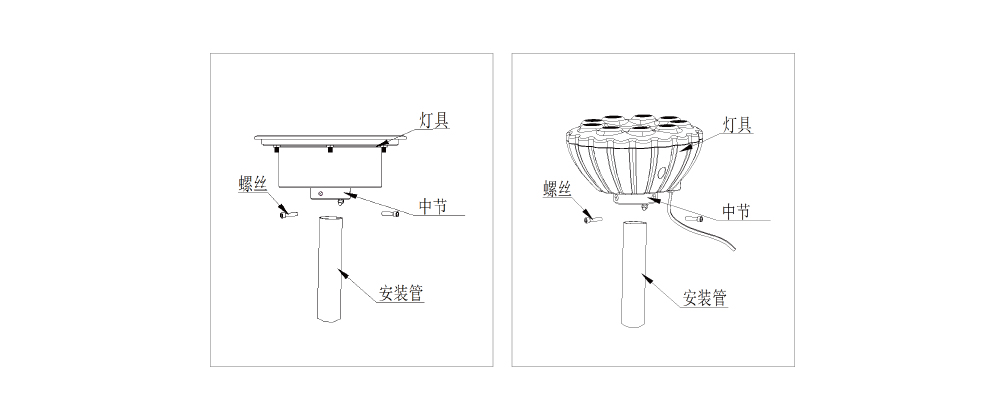 灯具
螺丝
中节
安装管

灯具
螺丝
中节
安装管